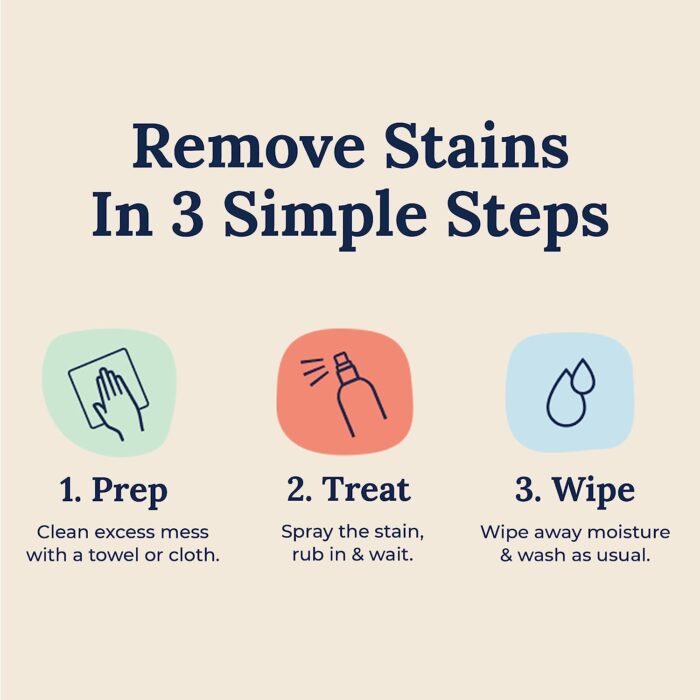 Remove Stains In 3 Simple Steps

1. Prep
Clean excess mess with a towel or cloth.

2. Treat
Spray the stain, rub in & wait.

3. Wipe
Wipe away moisture & wash as usual.